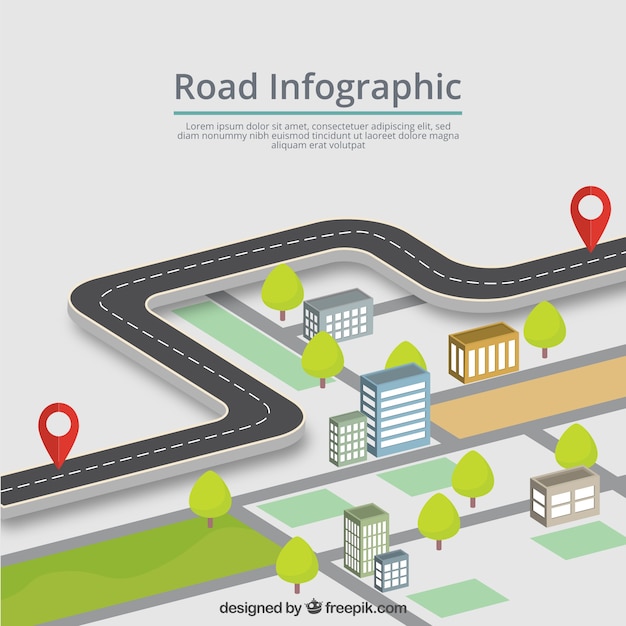 Road Infographic

Lorem ipsum dolor sit amet, consectetuer adipiscing elit, sed diam nonummy nibh euismod tincidunt ut laoreet dolore magna aliquam erat volutpat

designed by freepik.com