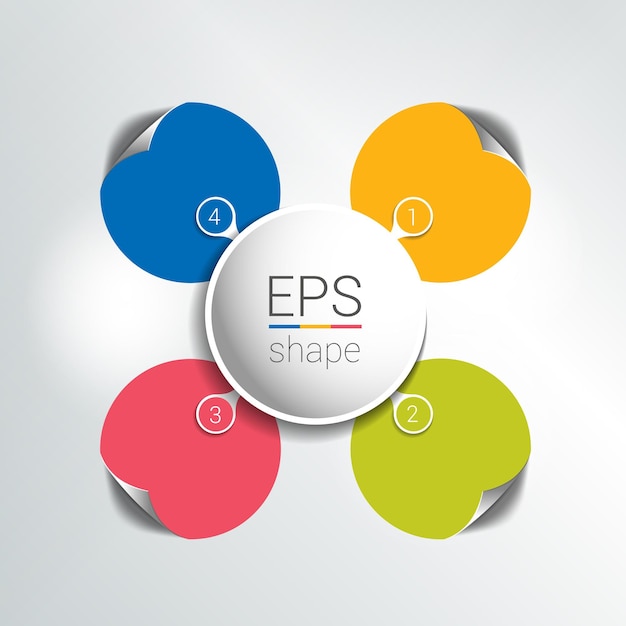 4

1

EPS
shape

3

2