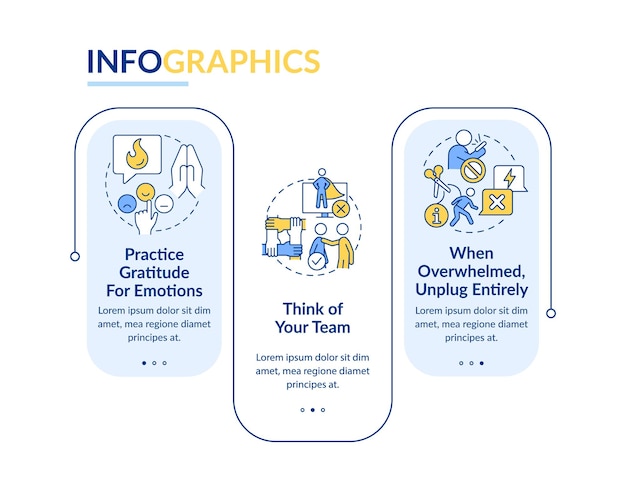 INFOGRAPHICS

Practice Gratitude For Emotions

Lorem ipsum dolor sit dim amet, mea regione diamet principes at.

Think of Your Team

Lorem ipsum dolor sit dim amet, mea regione diamet principes at.

When Overwhelmed, Unplug Entirely

Lorem ipsum dolor sit dim amet, mea regione diamet principes at.