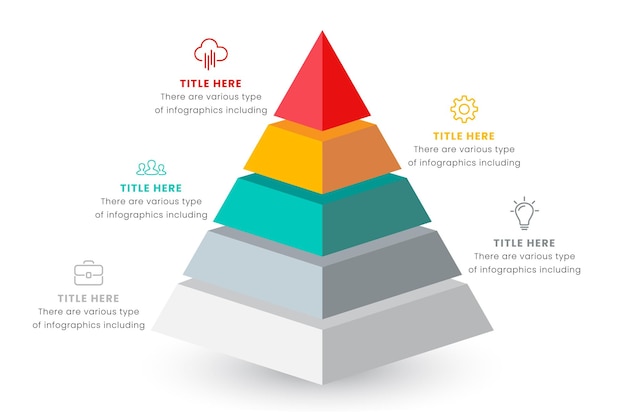 TITLE HERE
There are various type of infographics including

TITLE HERE
There are various type of infographics including

TITLE HERE
There are various type of infographics including

TITLE HERE
There are various type of infographics including

TITLE HERE
There are various type of infographics including