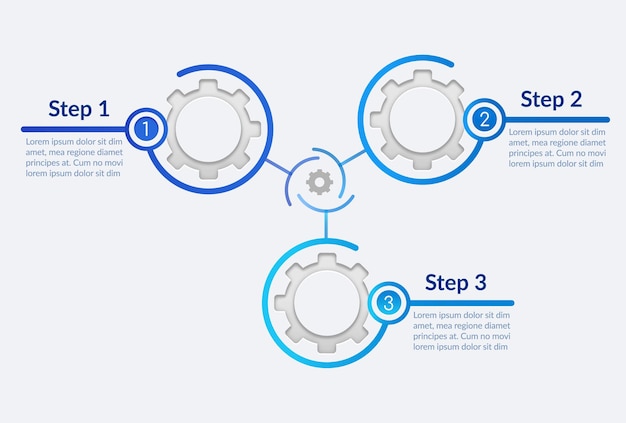 Step 1

1

Lorem ipsum dolor sit dim amet, mea regione diamet principes at. Cum no movi lorem ipsum dolor sit dim

Step 2

2

Lorem ipsum dolor sit dim amet, mea regione diamet principes at. Cum no movi lorem ipsum dolor sit dim

Step 3

3

Lorem ipsum dolor sit dim amet, mea regione diamet principes at. Cum no movi lorem ipsum dolor sit dim