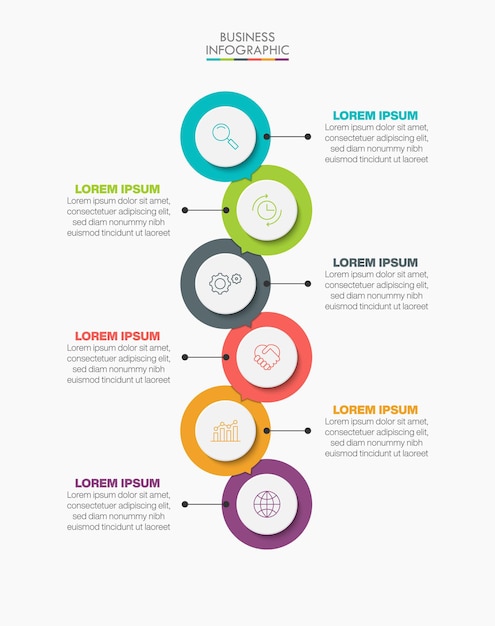 BUSINESS INFOGRAPHIC

LOREM IPSUM
Lorem ipsum dolor sit amet, consectetuer adipiscing elit, sed diam nonummy nibh euismod tincidunt ut laoreet

LOREM IPSUM
Lorem ipsum dolor sit amet, consectetuer adipiscing elit, sed diam nonummy nibh euismod tincidunt ut laoreet

LOREM IPSUM
Lorem ipsum dolor sit amet, consectetuer adipiscing elit, sed diam nonummy nibh euismod tincidunt ut laoreet

LOREM IPSUM
Lorem ipsum dolor sit amet, consectetuer adipiscing elit, sed diam nonummy nibh euismod tincidunt ut laoreet

LOREM IPSUM
Lorem ipsum dolor sit amet, consectetuer adipiscing elit, sed diam nonummy nibh euismod tincidunt ut laoreet

LOREM IPSUM
Lorem ipsum dolor sit amet, consectetuer adipiscing elit, sed diam nonummy nibh euismod tincidunt ut laoreet