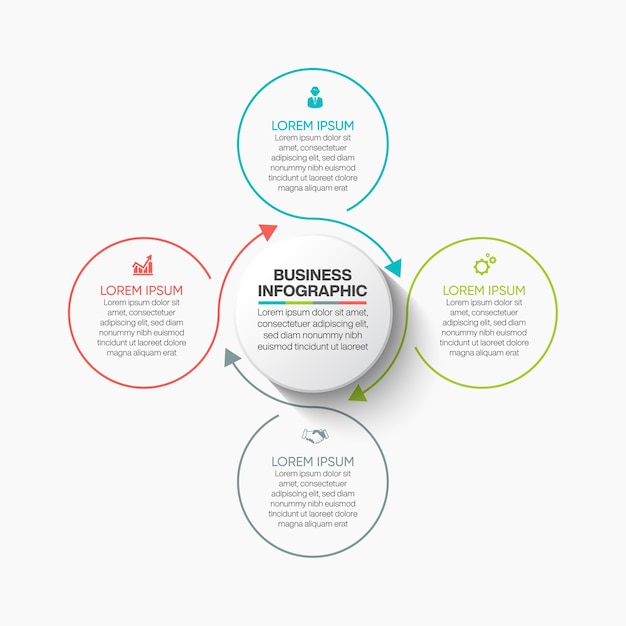 LOREM IPSUM
Lorem ipsum dolor sit amet, consectetuer adipiscing elit, sed diam nonummy nibh euismod tincidunt ut laoreet dolore magna aliquam erat

LOREM IPSUM
Lorem ipsum dolor sit amet, consectetuer adipiscing elit, sed diam nonummy nibh euismod tincidunt ut laoreet dolore magna aliquam erat

BUSINESS INFOGRAPHIC
Lorem ipsum dolor sit amet, consectetuer adipiscing elit, sed diam nonummy nibh euismod tincidunt ut laoreet

LOREM IPSUM
Lorem ipsum dolor sit amet, consectetuer adipiscing elit, sed diam nonummy nibh euismod tincidunt ut laoreet dolore magna aliquam erat

LOREM IPSUM
Lorem ipsum dolor sit amet, consectetuer adipiscing elit, sed diam nonummy nibh euismod tincidunt ut laoreet dolore magna aliquam erat