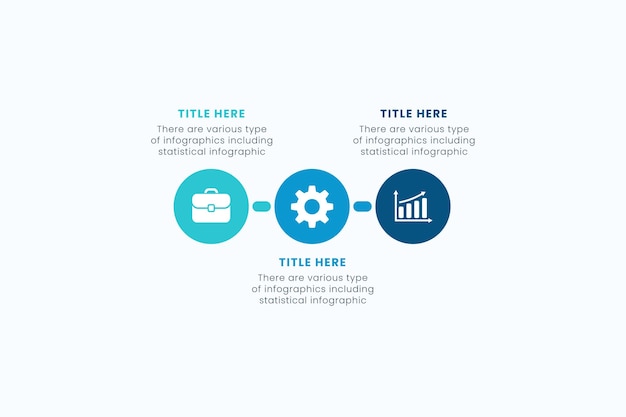 TITLE HERE
There are various type of infographics including statistical infographic

TITLE HERE
There are various type of infographics including statistical infographic

TITLE HERE
There are various type of infographics including statistical infographic