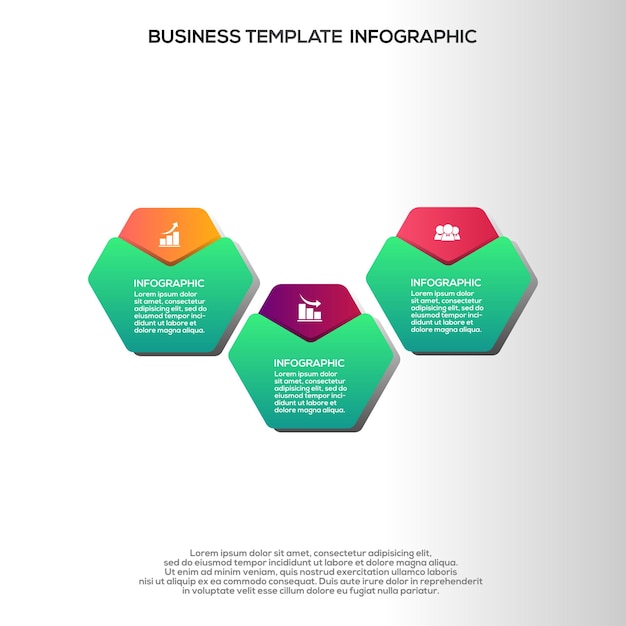 BUSINESS TEMPLATE INFOGRAPHIC

INFOGRAPHIC
Lorem ipsum dolor sit amet, consectetur adipisicing elit, sed do eiusmod tempor incididunt ut labore et dolore magna aliqua.

INFOGRAPHIC
Lorem ipsum dolor sit amet, consectetur adipisicing elit, sed do eiusmod tempor incididunt ut labore et dolore magna aliqua.

INFOGRAPHIC
Lorem ipsum dolor sit amet, consectetur adipisicing elit, sed do eiusmod tempor incididunt ut labore et dolore magna aliqua.

Lorem ipsum dolor sit amet, consectetur adipisicing elit, sed do eiusmod tempor incididunt ut labore et dolore magna aliqua. Ut enim ad minim veniam, quis nostrud exercitation ullamco laboris nisi ut aliquip ex ea commodo consequat. Duis aute irure dolor in reprehenderit in voluptate velit esse cillum dolore eu fugiat nulla pariatur.