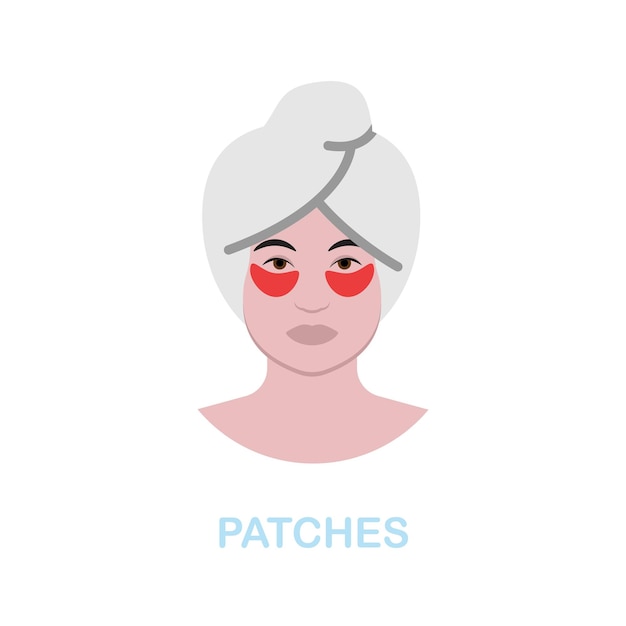 PATCHES