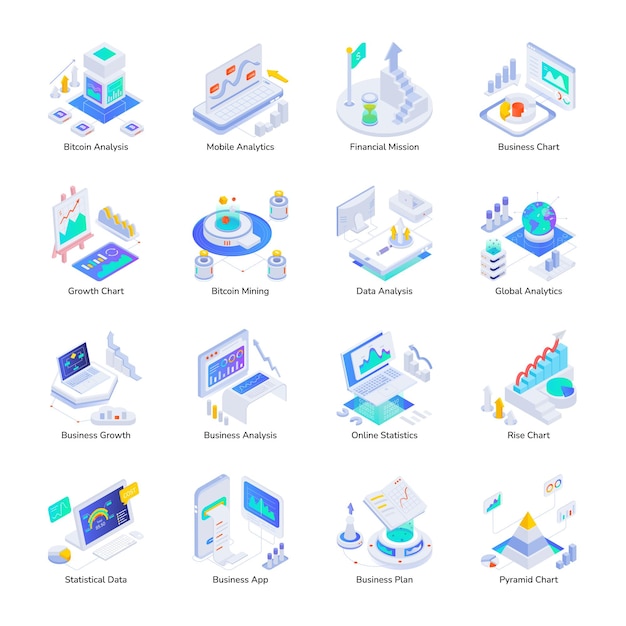 Bitcoin Analysis
Mobile Analytics
Financial Mission
Business Chart

Growth Chart
Bitcoin Mining
Data Analysis
Global Analytics

Business Growth
Business Analysis
Online Statistics
Rise Chart

COST
Statistical Data
Business App
Business Plan
Pyramid Chart