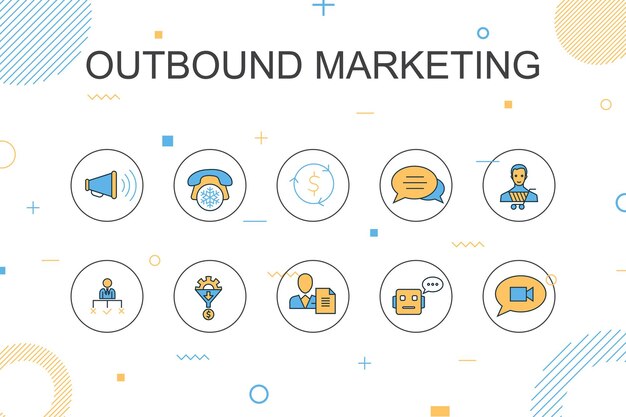 OUTBOUND MARKETING