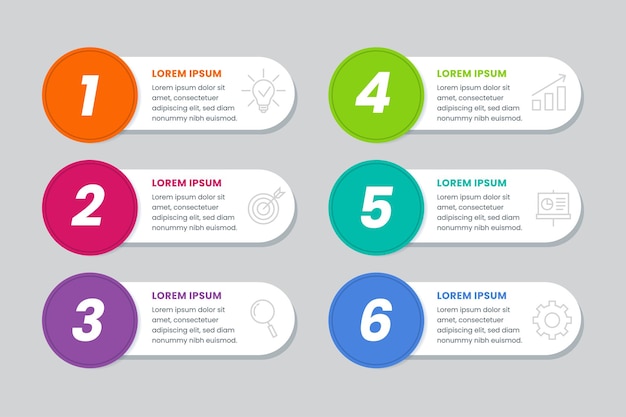 1

LOREM IPSUM

Lorem ipsum dolor sit amet, consectetuer adipiscing elit, sed diam nonummy nibh euismod.

2

LOREM IPSUM

Lorem ipsum dolor sit amet, consectetuer adipiscing elit, sed diam nonummy nibh euismod.

3

LOREM IPSUM

Lorem ipsum dolor sit amet, consectetuer adipiscing elit, sed diam nonummy nibh euismod.

4

LOREM IPSUM

Lorem ipsum dolor sit amet, consectetuer adipiscing elit, sed diam nonummy nibh euismod.

5

LOREM IPSUM

Lorem ipsum dolor sit amet, consectetuer adipiscing elit, sed diam nonummy nibh euismod.

6

LOREM IPSUM

Lorem ipsum dolor sit amet, consectetuer adipiscing elit, sed diam nonummy nibh euismod.