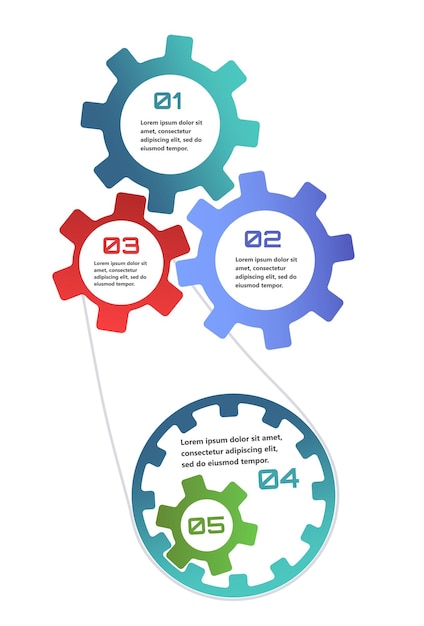 01

Lorem ipsum dolor sit amet, consectetur adipiscing elit, sed do eiusmod tempor.

03

Lorem ipsum dolor sit amet, consectetur adipiscing elit, sed do eiusmod tempor.

02

Lorem ipsum dolor sit amet, consectetur adipiscing elit, sed do eiusmod tempor.

Lorem ipsum dolor sit amet, consectetur adipiscing elit, sed do eiusmod tempor.

04

05