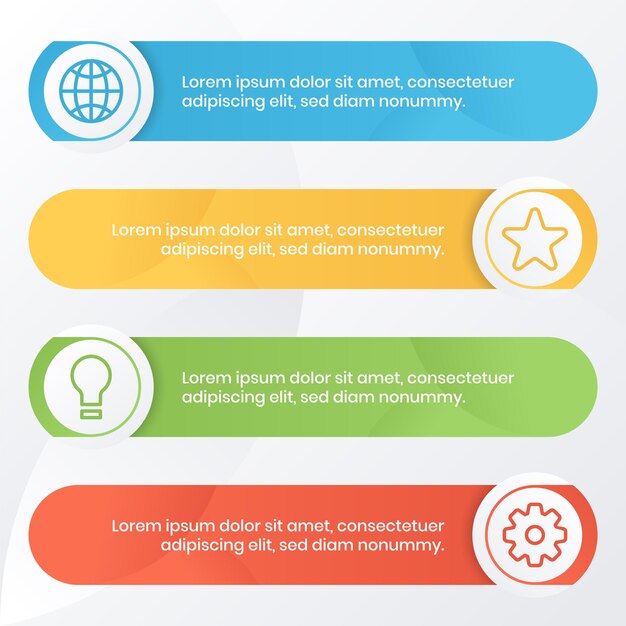 Lorem ipsum dolor sit amet, consectetuer adipiscing elit, sed diam nonummy.

Lorem ipsum dolor sit amet, consectetuer adipiscing elit, sed diam nonummy.

Lorem ipsum dolor sit amet, consectetuer adipiscing elit, sed diam nonummy.

Lorem ipsum dolor sit amet, consectetuer adipiscing elit, sed diam nonummy.