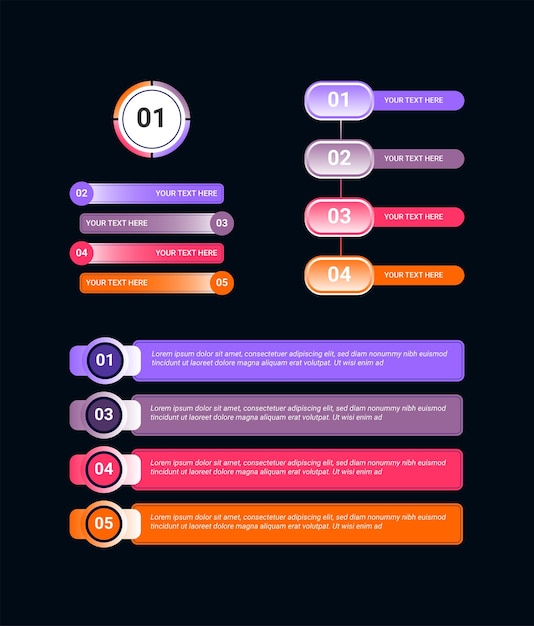 01

02 YOUR TEXT HERE

YOUR TEXT HERE 03

04 YOUR TEXT HERE

YOUR TEXT HERE 05

01 YOUR TEXT HERE

02 YOUR TEXT HERE

03 YOUR TEXT HERE

04 YOUR TEXT HERE

01 Lorem ipsum dolor sit amet, consectetuer adipiscing elit, sed diam nonummy nibh euismod tincidunt ut laoreet dolore magna aliquam erat volutpat. Ut wisi enim ad

03 Lorem ipsum dolor sit amet, consectetuer adipiscing elit, sed diam nonummy nibh euismod tincidunt ut laoreet dolore magna aliquam erat volutpat. Ut wisi enim ad

04 Lorem ipsum dolor sit amet, consectetuer adipiscing elit, sed diam nonummy nibh euismod tincidunt ut laoreet dolore magna aliquam erat volutpat. Ut wisi enim ad

05 Lorem ipsum dolor sit amet, consectetuer adipiscing elit, sed diam nonummy nibh euismod tincidunt ut laoreet dolore magna aliquam erat volutpat. Ut wisi enim ad