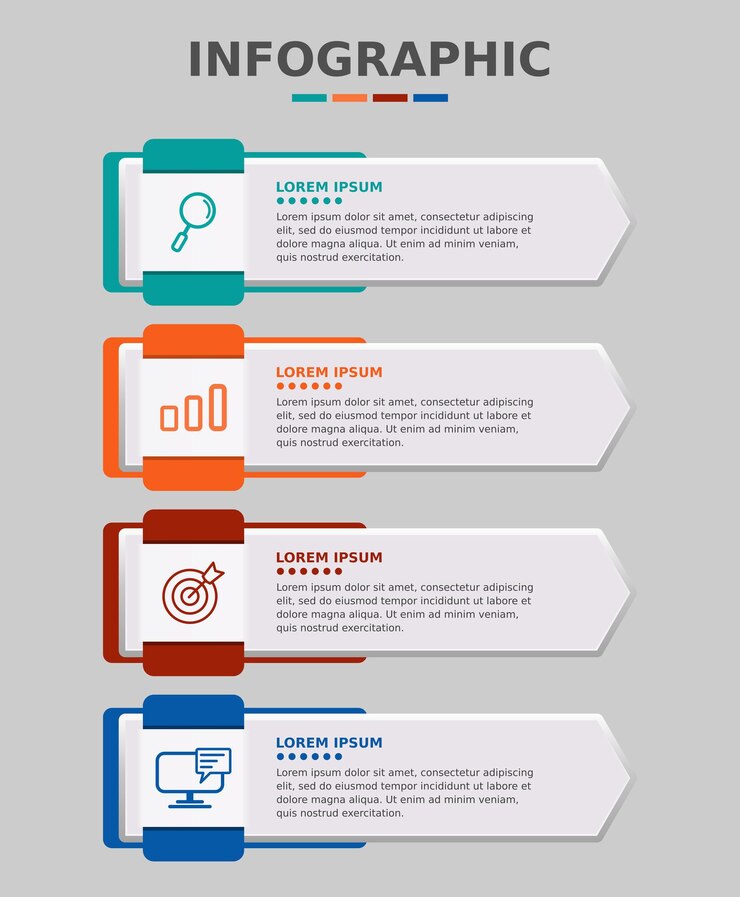 INFOGRAPHIC

LOREM IPSUM

Lorem ipsum dolor sit amet, consectetur adipiscing elit, sed do eiusmod tempor incididunt ut labore et dolore magna aliqua. Ut enim ad minim veniam, quis nostrud exercitation.

LOREM IPSUM

Lorem ipsum dolor sit amet, consectetur adipiscing elit, sed do eiusmod tempor incididunt ut labore et dolore magna aliqua. Ut enim ad minim veniam, quis nostrud exercitation.

LOREM IPSUM

Lorem ipsum dolor sit amet, consectetur adipiscing elit, sed do eiusmod tempor incididunt ut labore et dolore magna aliqua. Ut enim ad minim veniam, quis nostrud exercitation.

LOREM IPSUM

Lorem ipsum dolor sit amet, consectetur adipiscing elit, sed do eiusmod tempor incididunt ut labore et dolore magna aliqua. Ut enim ad minim veniam, quis nostrud exercitation.