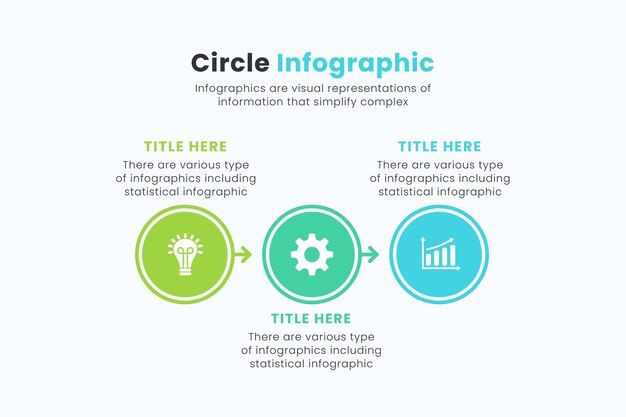 Circle Infographic

Infographics are visual representations of information that simplify complex

TITLE HERE

There are various type of infographics including statistical infographic

TITLE HERE

There are various type of infographics including statistical infographic

TITLE HERE

There are various type of infographics including statistical infographic