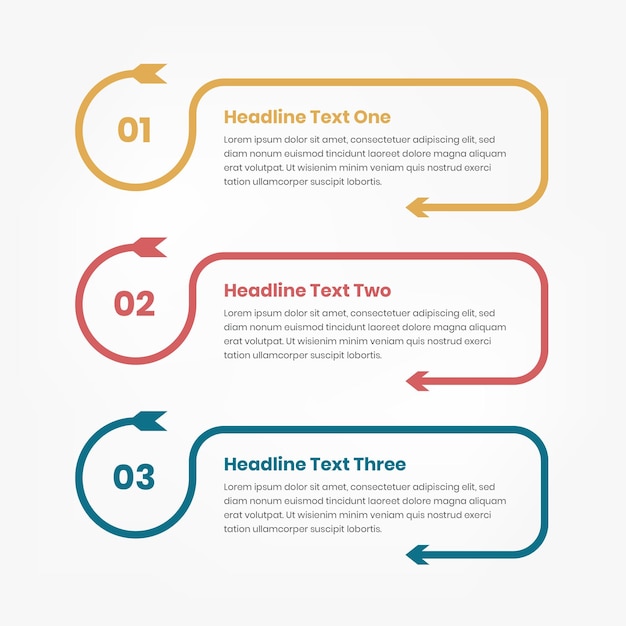 01

Headline Text One

Lorem ipsum dolor sit amet, consectetuer adipiscing elit, sed diam nonum euismod tincidunt laoreet dolore magna aliquam erat volutpat. Ut wisienim minim veniam quis nostrud exerci tation ullamcorper suscipit lobortis.

02

Headline Text Two

Lorem ipsum dolor sit amet, consectetuer adipiscing elit, sed diam nonum euismod tincidunt laoreet dolore magna aliquam erat volutpat. Ut wisienim minim veniam quis nostrud exerci tation ullamcorper suscipit lobortis.

03

Headline Text Three

Lorem ipsum dolor sit amet, consectetuer adipiscing elit, sed diam nonum euismod tincidunt laoreet dolore magna aliquam erat volutpat. Ut wisienim minim veniam quis nostrud exerci tation ullamcorper suscipit lobortis.