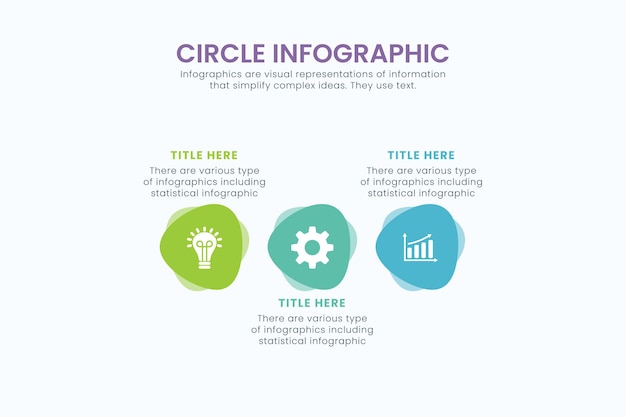 CIRCLE INFOGRAPHIC

Infographics are visual representations of information that simplify complex ideas. They use text.

TITLE HERE

There are various type of infographics including statistical infographic

TITLE HERE

There are various type of infographics including statistical infographic

TITLE HERE

There are various type of infographics including statistical infographic