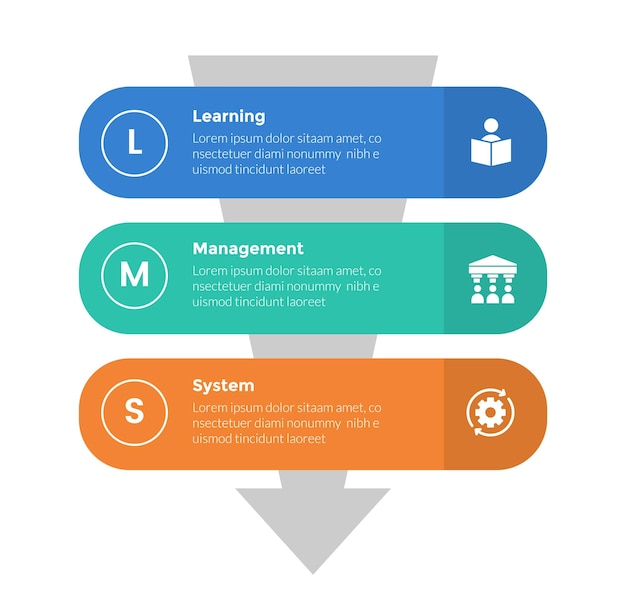 L

Learning

Lorem ipsum dolor sitaam amet, co nsectetuer diami nonummy nibh e uismod tincidunt laoreet

M

Management

Lorem ipsum dolor sitaam amet, co nsectetuer diami nonummy nibh e uismod tincidunt laoreet

S

System

Lorem ipsum dolor sitaam amet, co nsectetuer diami nonummy nibh e uismod tincidunt laoreet