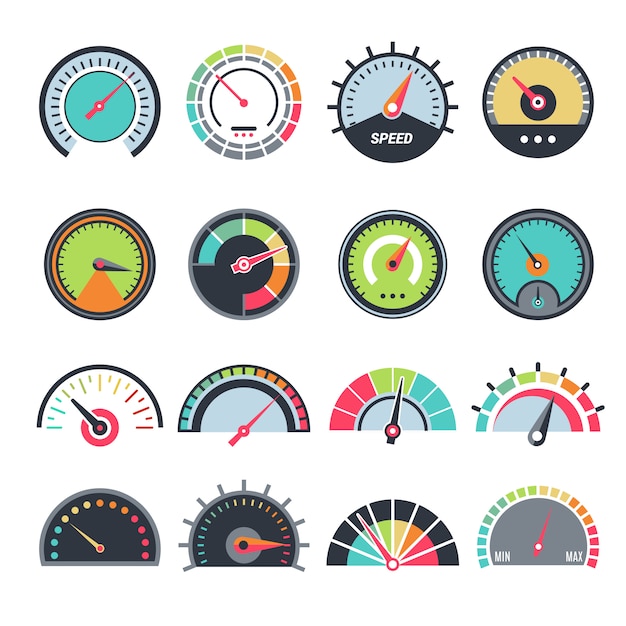 SPEED

MIN MAX