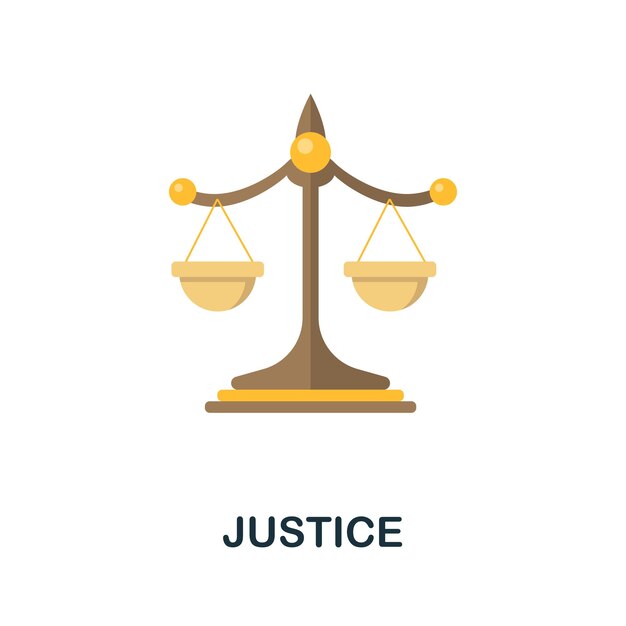 JUSTICE