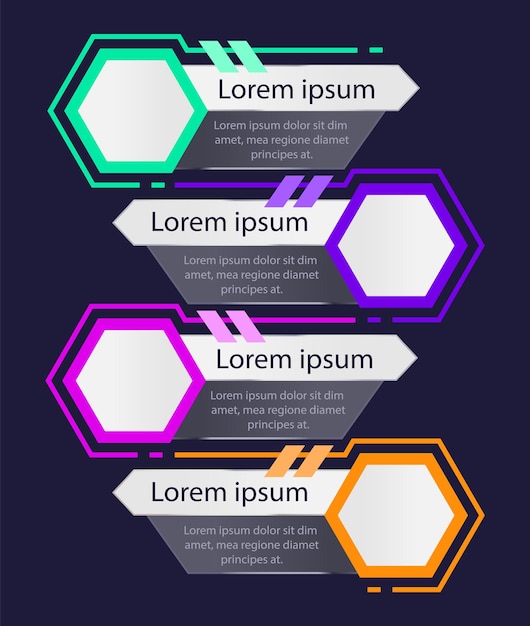 Lorem ipsum

Lorem ipsum dolor sit dim amet, mea regione diamet principes at.

Lorem ipsum

Lorem ipsum dolor sit dim amet, mea regione diamet principes at.

Lorem ipsum

Lorem ipsum dolor sit dim amet, mea regione diamet principes at.

Lorem ipsum

Lorem ipsum dolor sit dim amet, mea regione diamet principes at.