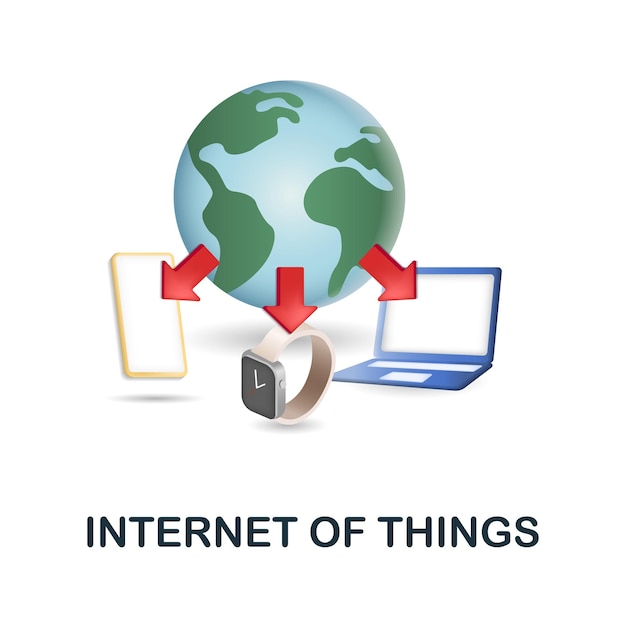 INTERNET OF THINGS