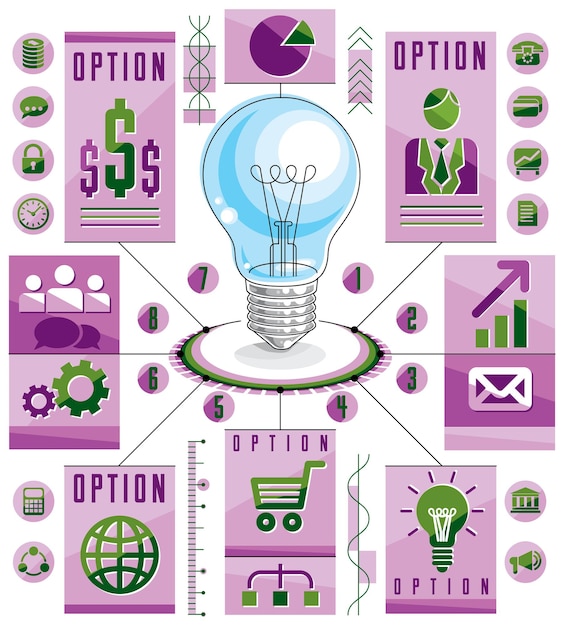 OPTION
$$$

OPTION

7
1
8
2
6
3
5
4

OPTION

OPTION

OPTION