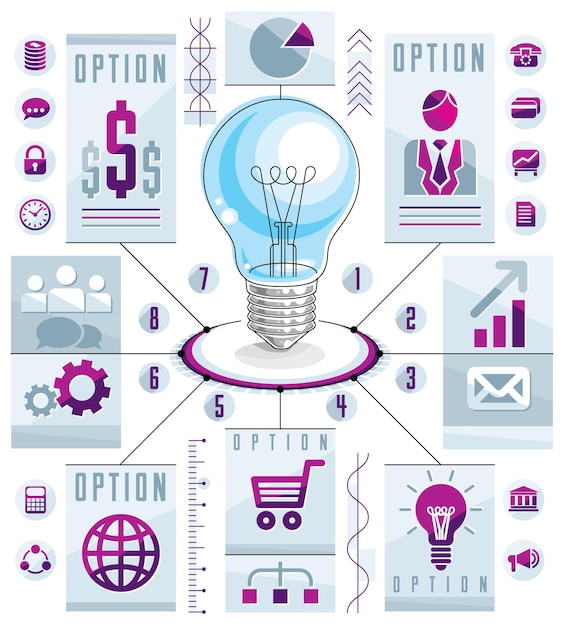 OPTION

$$$

OPTION

7

1

8

2

6

3

5

4

OPTION

OPTION

OPTION