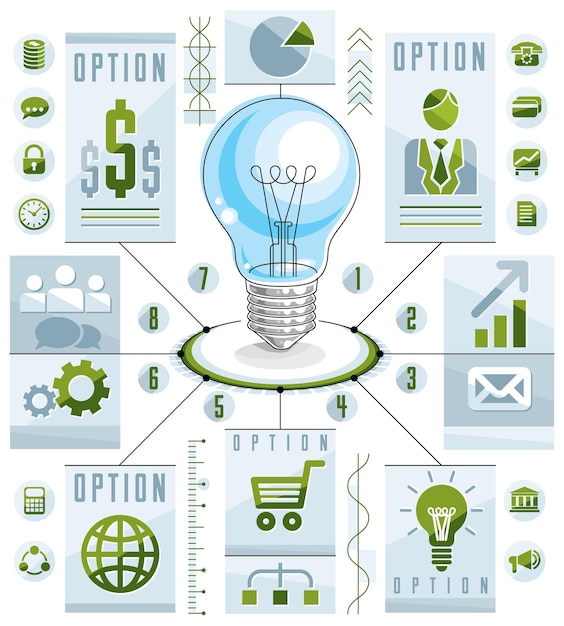 OPTION

$$$

OPTION

7

1

8

2

6

3

5

4

OPTION

OPTION

OPTION