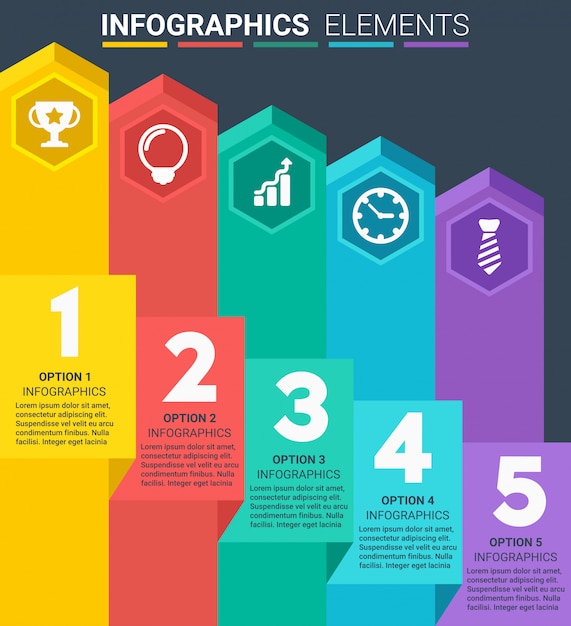 INFOGRAPHICS ELEMENTS

1

OPTION 1
INFOGRAPHICS
Lorem ipsum dolor sit amet, consectetur adipiscing elit. Suspendisse vel velit eu arcu condimentum finibus. Nulla facilisi. Integer eget lacinia

2

OPTION 2
INFOGRAPHICS
Lorem ipsum dolor sit amet, consectetur adipiscing elit. Suspendisse vel velit eu arcu condimentum finibus. Nulla facilisi. Integer eget lacinia

3

OPTION 3
INFOGRAPHICS
Lorem ipsum dolor sit amet, consectetur adipiscing elit. Suspendisse vel velit eu arcu condimentum finibus. Nulla facilisi. Integer eget lacinia

4

OPTION 4
INFOGRAPHICS
Lorem ipsum dolor sit amet, consectetur adipiscing elit. Suspendisse vel velit eu arcu condimentum finibus. Nulla facilisi. Integer eget lacinia

5

OPTION 5
INFOGRAPHICS
Lorem ipsum dolor sit amet, consectetur adipiscing elit. Suspendisse vel velit eu arcu condimentum finibus. Nulla facilisi. Integer eget lacinia