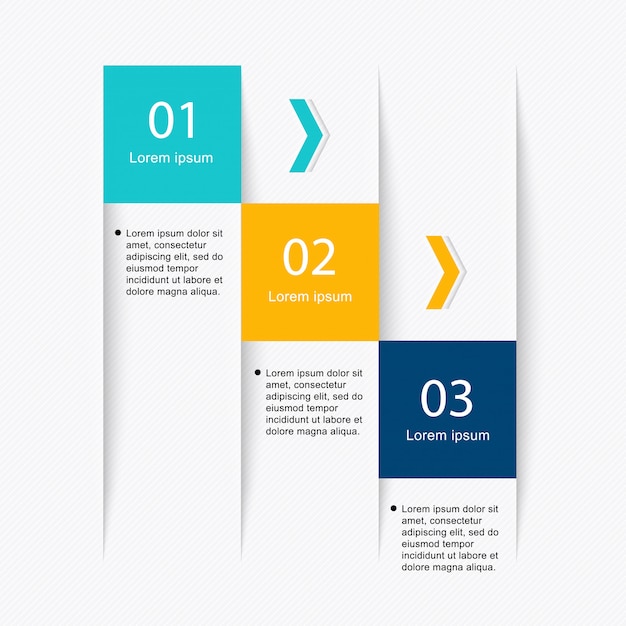 01
Lorem ipsum

• Lorem ipsum dolor sit amet, consectetur adipiscing elit, sed do eiusmod tempor incididunt ut labore et dolore magna aliqua.

02
Lorem ipsum

• Lorem ipsum dolor sit amet, consectetur adipiscing elit, sed do eiusmod tempor incididunt ut labore et dolore magna aliqua.

03
Lorem ipsum

• Lorem ipsum dolor sit amet, consectetur adipiscing elit, sed do eiusmod tempor incididunt ut labore et dolore magna aliqua.