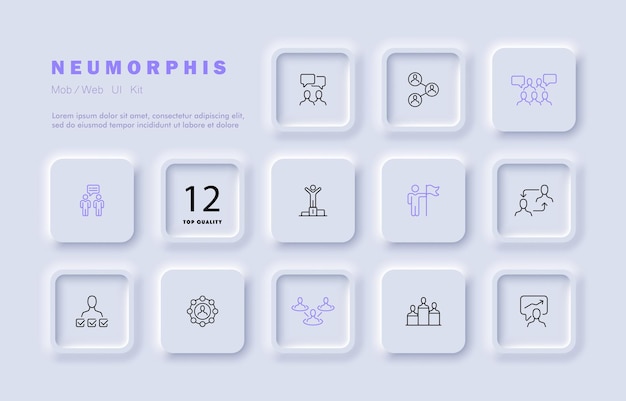 NEUMORPHIS

Mob / Web UI Kit

Lorem ipsum dolor sit amet, consectetur adipiscing elit, sed do eiusmod tempor incididunt ut labore et dolore

12
TOP QUALITY