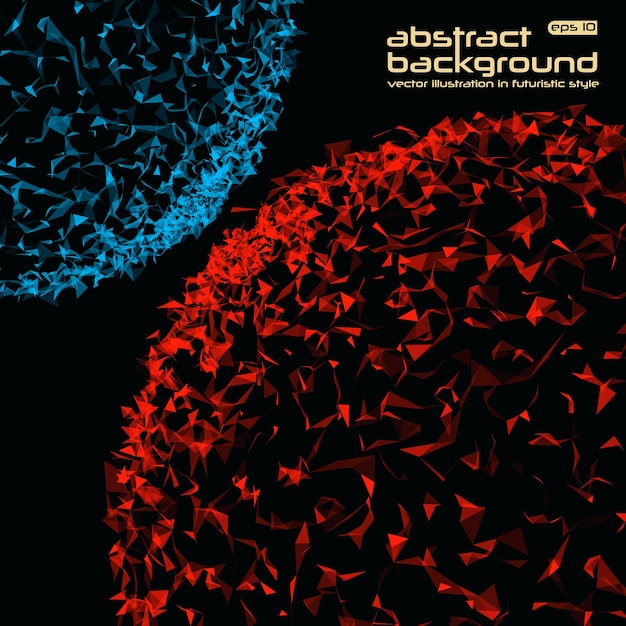 abstract background
eps 10
vector illustration in futuristic style