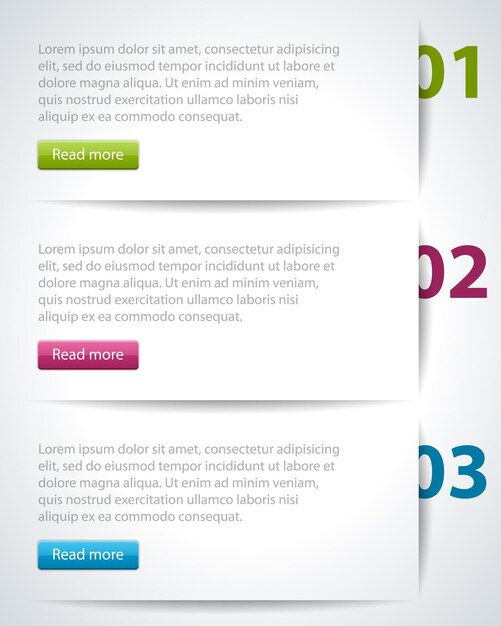 Lorem ipsum dolor sit amet, consectetur adipisicing elit, sed do eiusmod tempor incididunt ut labore et dolore magna aliqua. Ut enim ad minim veniam, quis nostrud exercitation ullamco laboris nisi aliquip ex ea commodo consequat.

Read more

01

Lorem ipsum dolor sit amet, consectetur adipisicing elit, sed do eiusmod tempor incididunt ut labore et dolore magna aliqua. Ut enim ad minim veniam, quis nostrud exercitation ullamco laboris nisi aliquip ex ea commodo consequat.

Read more

02

Lorem ipsum dolor sit amet, consectetur adipisicing elit, sed do eiusmod tempor incididunt ut labore et dolore magna aliqua. Ut enim ad minim veniam, quis nostrud exercitation ullamco laboris nisi aliquip ex ea commodo consequat.

Read more

03