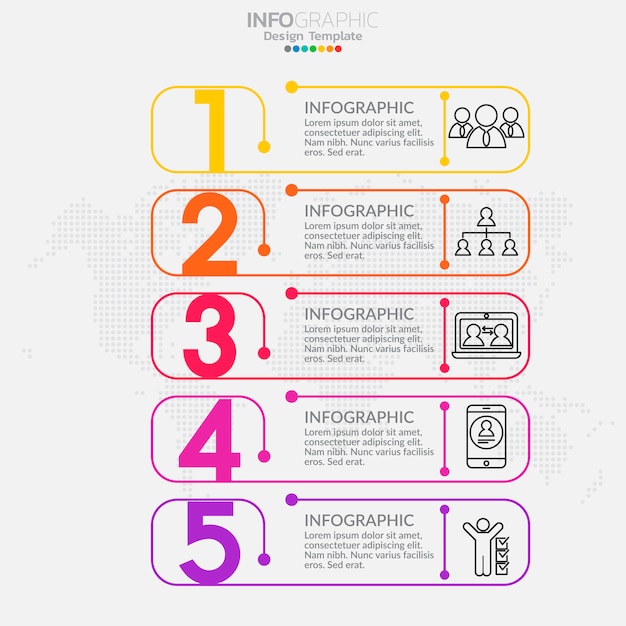 INFOGRAPHIC
Design Template

1
INFOGRAPHIC
Lorem ipsum dolor sit amet, consectetuer adipiscing elit. Nam nibh. Nunc varius facilisis eros. Sed erat.

2
INFOGRAPHIC
Lorem ipsum dolor sit amet, consectetuer adipiscing elit. Nam nibh. Nunc varius facilisis eros. Sed erat.

3
INFOGRAPHIC
Lorem ipsum dolor sit amet, consectetuer adipiscing elit. Nam nibh. Nunc varius facilisis eros. Sed erat.

4
INFOGRAPHIC
Lorem ipsum dolor sit amet, consectetuer adipiscing elit. Nam nibh. Nunc varius facilisis eros. Sed erat.

5
INFOGRAPHIC
Lorem ipsum dolor sit amet, consectetuer adipiscing elit. Nam nibh. Nunc varius facilisis eros. Sed erat.