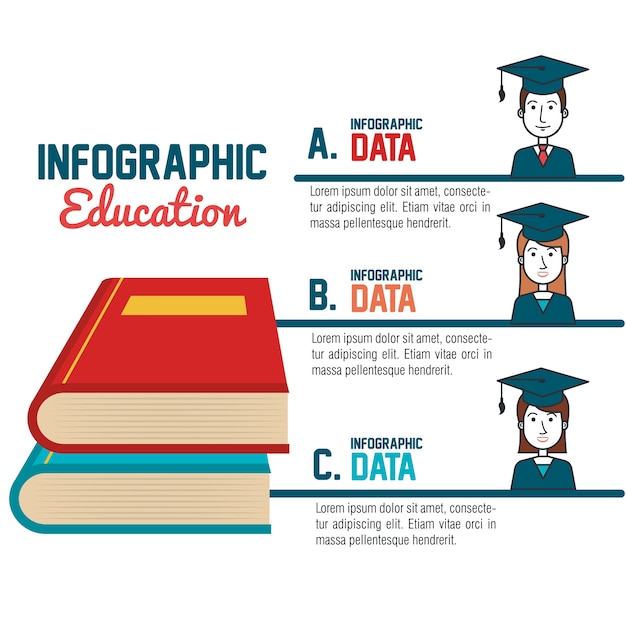 INFOGRAPHIC
Education

A. INFOGRAPHIC
DATA

Lorem ipsum dolor sit amet, consectetur adipiscing elit. Etiam vitae orci in massa pellentesque hendrerit.

B. INFOGRAPHIC
DATA

Lorem ipsum dolor sit amet, consectetur adipiscing elit. Etiam vitae orci in massa pellentesque hendrerit.

C. INFOGRAPHIC
DATA

Lorem ipsum dolor sit amet, consectetur adipiscing elit. Etiam vitae orci in massa pellentesque hendrerit.