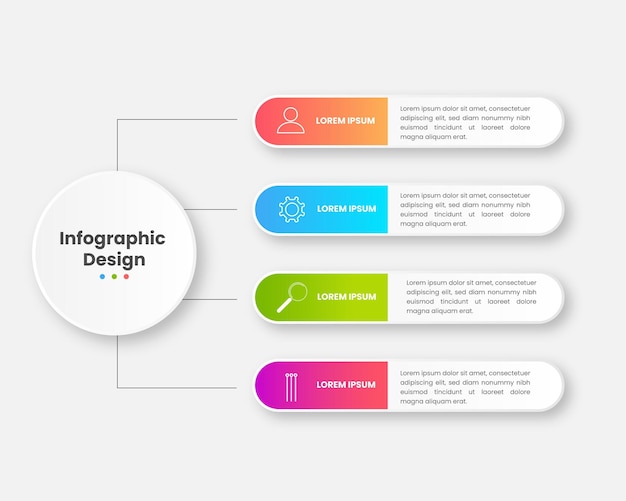 Infographic Design

LOREM IPSUM

Lorem ipsum dolor sit amet, consectetuer adipiscing elit, sed diam nonummy nibh euismod tincidunt ut laoreet dolore magna aliquam erat.

LOREM IPSUM

Lorem ipsum dolor sit amet, consectetuer adipiscing elit, sed diam nonummy nibh euismod tincidunt ut laoreet dolore magna aliquam erat.

LOREM IPSUM

Lorem ipsum dolor sit amet, consectetuer adipiscing elit, sed diam nonummy nibh euismod tincidunt ut laoreet dolore magna aliquam erat.

LOREM IPSUM

Lorem ipsum dolor sit amet, consectetuer adipiscing elit, sed diam nonummy nibh euismod tincidunt ut laoreet dolore magna aliquam erat.