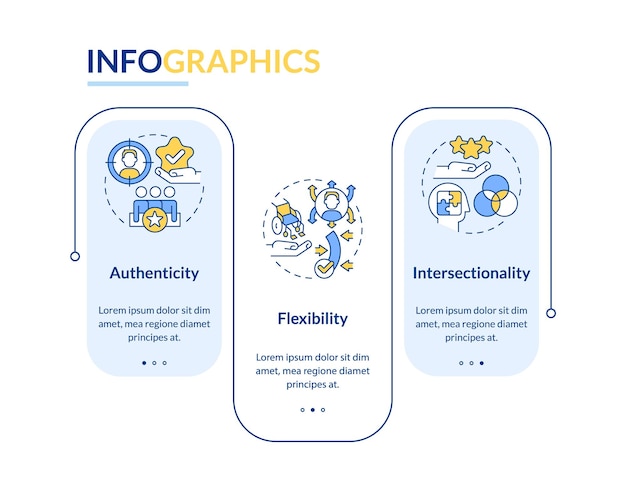 INFOGRAPHICS

Authenticity

Lorem ipsum dolor sit dim amet, mea regione diamet principes at.

Flexibility

Lorem ipsum dolor sit dim amet, mea regione diamet principes at.

Intersectionality

Lorem ipsum dolor sit dim amet, mea regione diamet principes at.