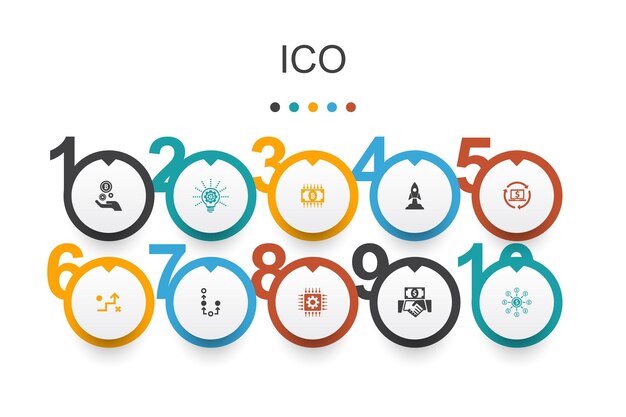 ICO

1
2
3
4
5
6
7
8
9
10