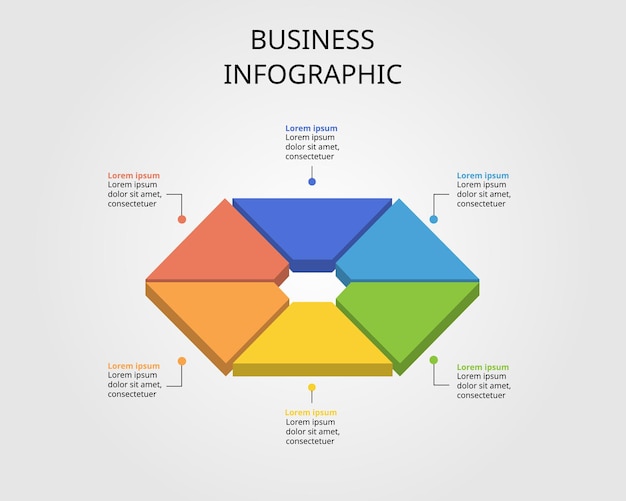 BUSINESS
INFOGRAPHIC

Lorem ipsum
Lorem ipsum dolor sit amet, consectetuer

Lorem ipsum
Lorem ipsum dolor sit amet, consectetuer

Lorem ipsum
Lorem ipsum dolor sit amet, consectetuer

Lorem ipsum
Lorem ipsum dolor sit amet, consectetuer

Lorem ipsum
Lorem ipsum dolor sit amet, consectetuer

Lorem ipsum
Lorem ipsum dolor sit amet, consectetuer