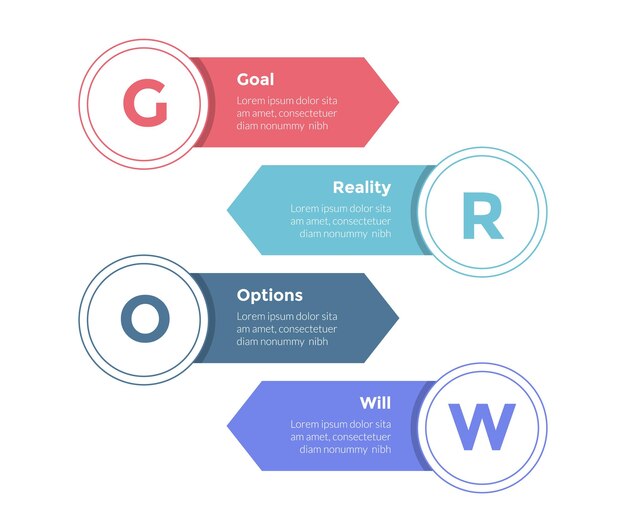 G

Goal

Lorem ipsum dolor sita am amet, consectetuer diam nonummy nibh

Reality

Lorem ipsum dolor sita am amet, consectetuer diam nonummy nibh

R

O

Options

Lorem ipsum dolor sita am amet, consectetuer diam nonummy nibh

Will

Lorem ipsum dolor sita am amet, consectetuer diam nonummy nibh

W