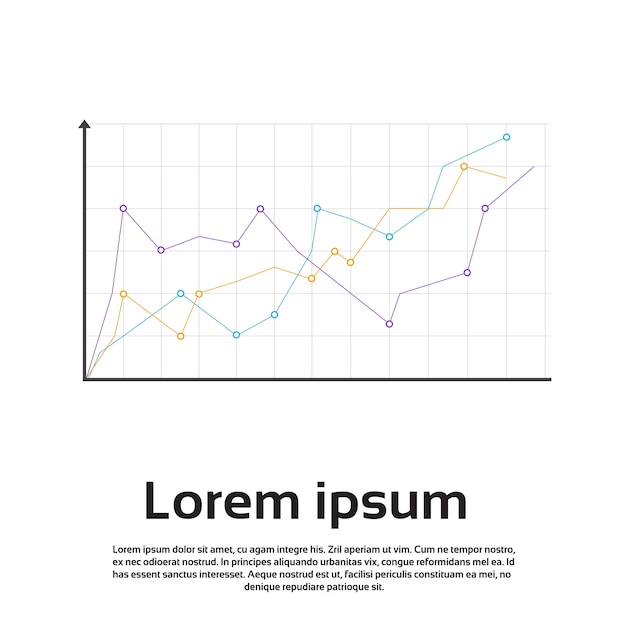 Lorem ipsum

Lorem ipsum dolor sit amet, cu agam integre his. Zril aperiam ut vim. Cum ne tempor nostro, ex nec odioerat nostrud. In principes aliquando urbanitas vix, congue reformidans mel ea. Id has essent sanctus interesset. Aeque nostrud est ut, facilisi periculis constituam ea mei, no denique repudiare patrioque sit.