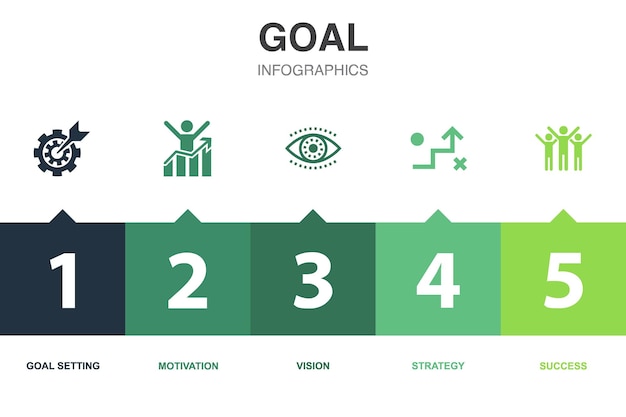 GOAL
INFOGRAPHICS

1
2
3
4
5

GOAL SETTING
MOTIVATION
VISION
STRATEGY
SUCCESS