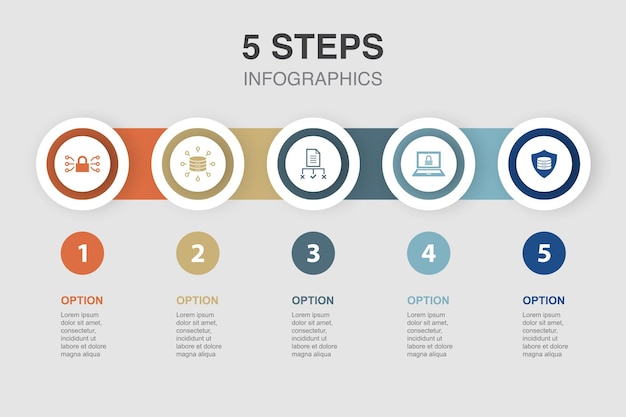 5 STEPS
INFOGRAPHICS

1

OPTION
Lorem ipsum dolor sit amet, consectetur, incididunt ut labore et dolore magna aliqua

2

OPTION
Lorem ipsum dolor sit amet, consectetur, incididunt ut labore et dolore magna aliqua

3

OPTION
Lorem ipsum dolor sit amet, consectetur, incididunt ut labore et dolore magna aliqua

4

OPTION
Lorem ipsum dolor sit amet, consectetur, incididunt ut labore et dolore magna aliqua

5

OPTION
Lorem ipsum dolor sit amet, consectetur, incididunt ut labore et dolore magna aliqua