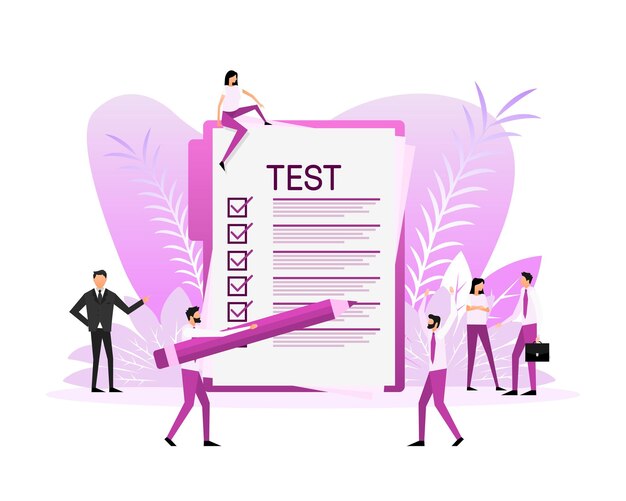 TEST