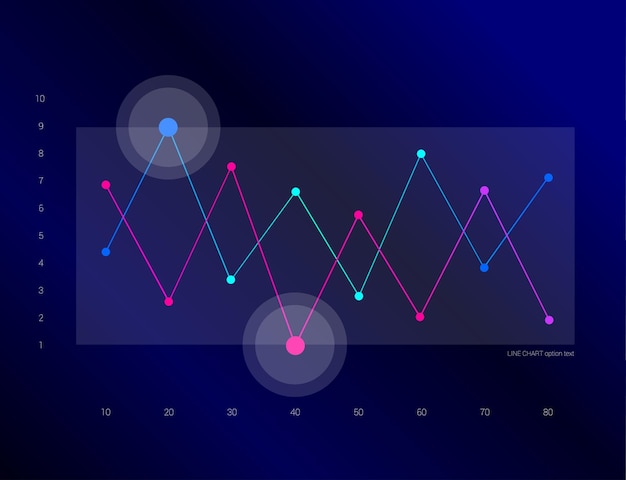 10
9
8
7
6
5
4
3
2
1

LINE CHART option text

10 20 30 40 50 60 70 80