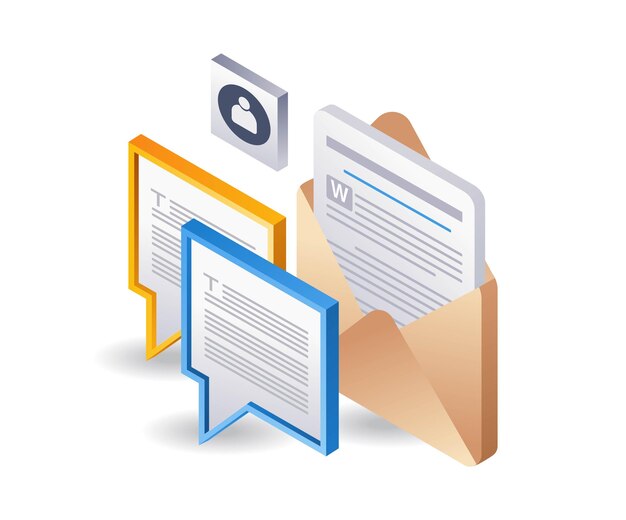 T
T
W