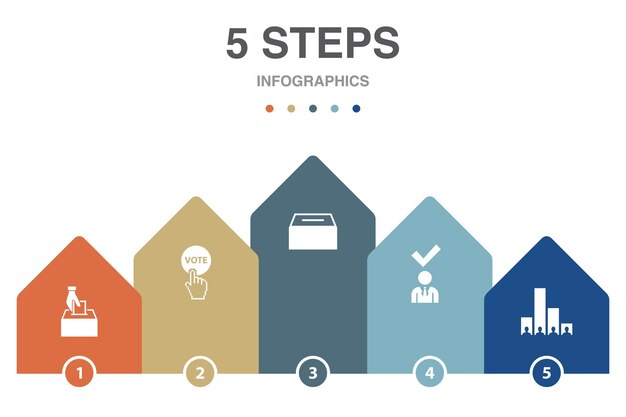 5 STEPS

INFOGRAPHICS

VOTE

1

2

3

4

5