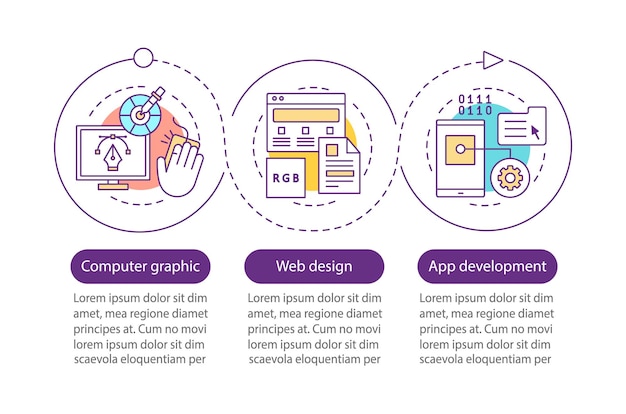 RGB

0111
0110

Computer graphic

Lorem ipsum dolor sit dim amet, mea regione diamet principes at. Cum no movi lorem ipsum dolor sit dim scaevola eloquentiam per

Web design

Lorem ipsum dolor sit dim amet, mea regione diamet principes at. Cum no movi lorem ipsum dolor sit dim scaevola eloquentiam per

App development

Lorem ipsum dolor sit dim amet, mea regione diamet principes at. Cum no movi lorem ipsum dolor sit dim scaevola eloquentiam per