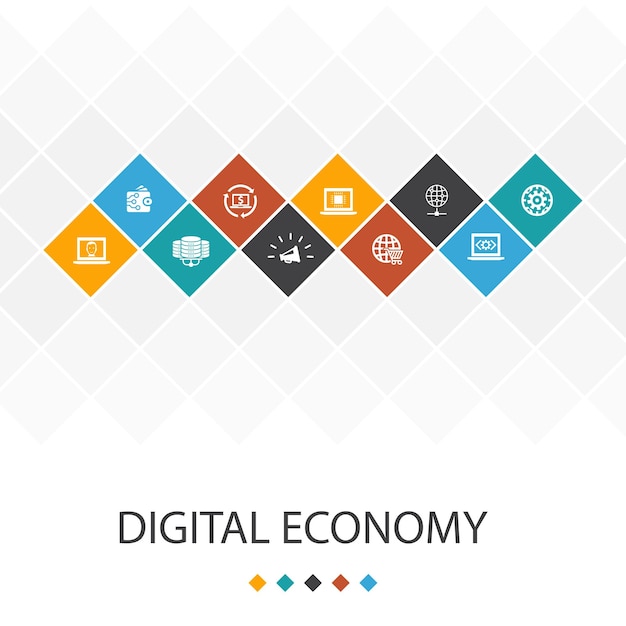 DIGITAL ECONOMY