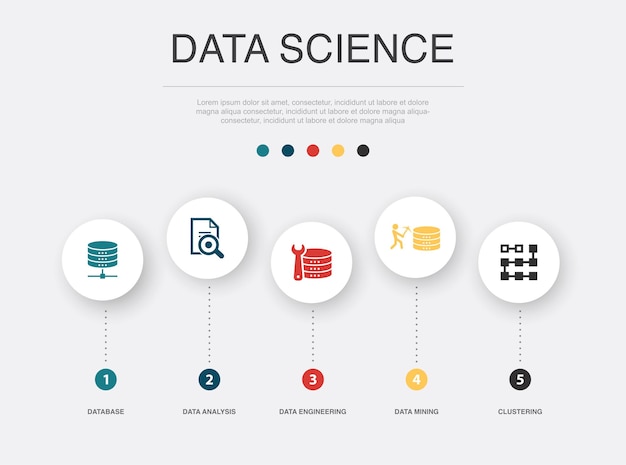 DATA SCIENCE

Lorem ipsum dolor sit amet, consectetur, incididunt ut labore et dolore magna aliqua consectetur, incididunt ut labore et dolore magna aliqua-consectetur, incididunt ut labore et dolore magna aliqua

1
DATABASE

2
DATA ANALYSIS

3
DATA ENGINEERING

4
DATA MINING

5
CLUSTERING